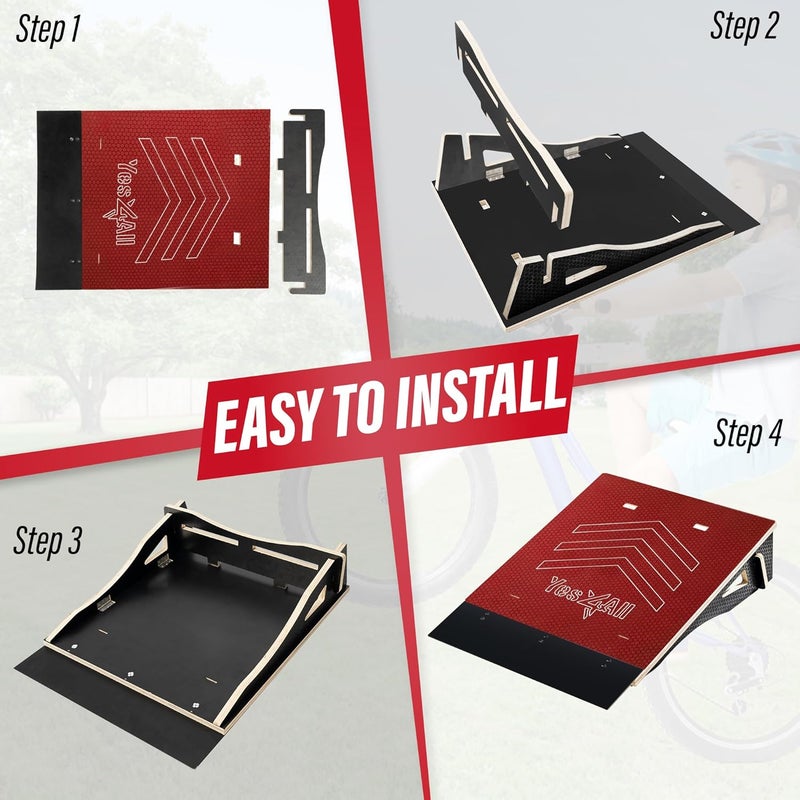 Step 1

Yes4All

Step 2

EASY TO INSTALL

Step 3

Step 4

Yes4All